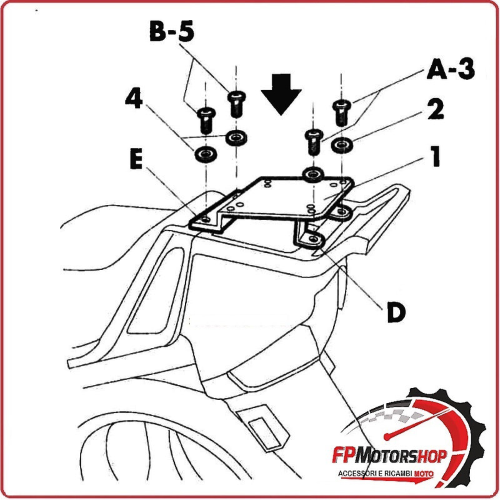 B-5

A-3

4

2

E

1

D

FPMOTORSHOP
ACCESSORI E RICAMBI MOTO