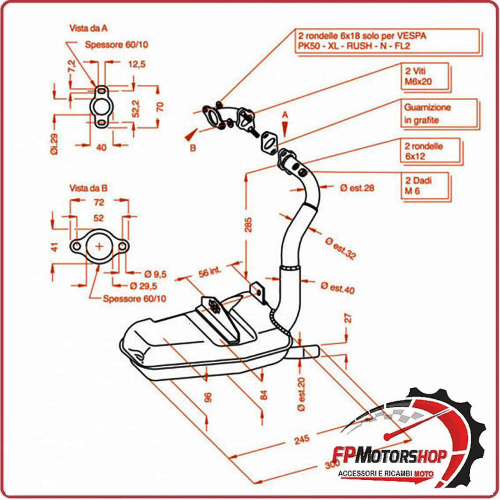 Vista da A

Spessore 60/10

7,2

12,5

52,2

70

Øi.29

40

Vista da B

72

52

41

Ø 9,5

Ø 29,5

Spessore 60/10

2 rondelle 6x18 solo per VESPA PK50 - XL - RUSH - N - FL2

2 Viti M6x20

Guarnizione in grafite

2 rondelle 6x12

2 Dadi M 6

A

B

Ø est.28

285

Ø est.32

56 int.

Ø est.40

27

96

84

Ø est.20

245

300

FPMotorshop

ACCESSORI E RICAMBI MOTO