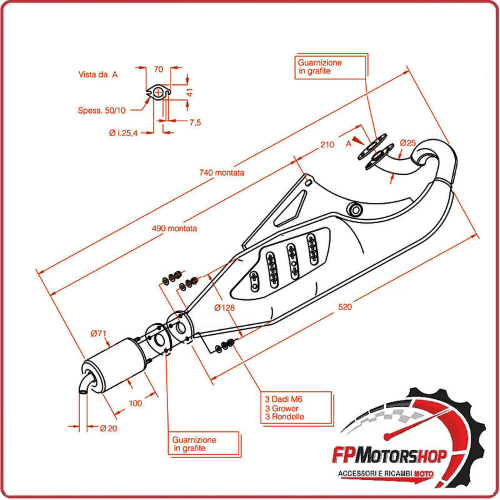 Vista da A

70

41

Spess. 50/10

7,5

Ø i.25,4

Guarnizione in grafite

210

A

Ø25

740 montata

490 montata

Ø128

520

Ø71

100

Ø 20

3 Dadi M6
3 Grower
3 Rondelle

Guarnizione in grafite

FPMotorshop
ACCESSORI E RICAMBI MOTO